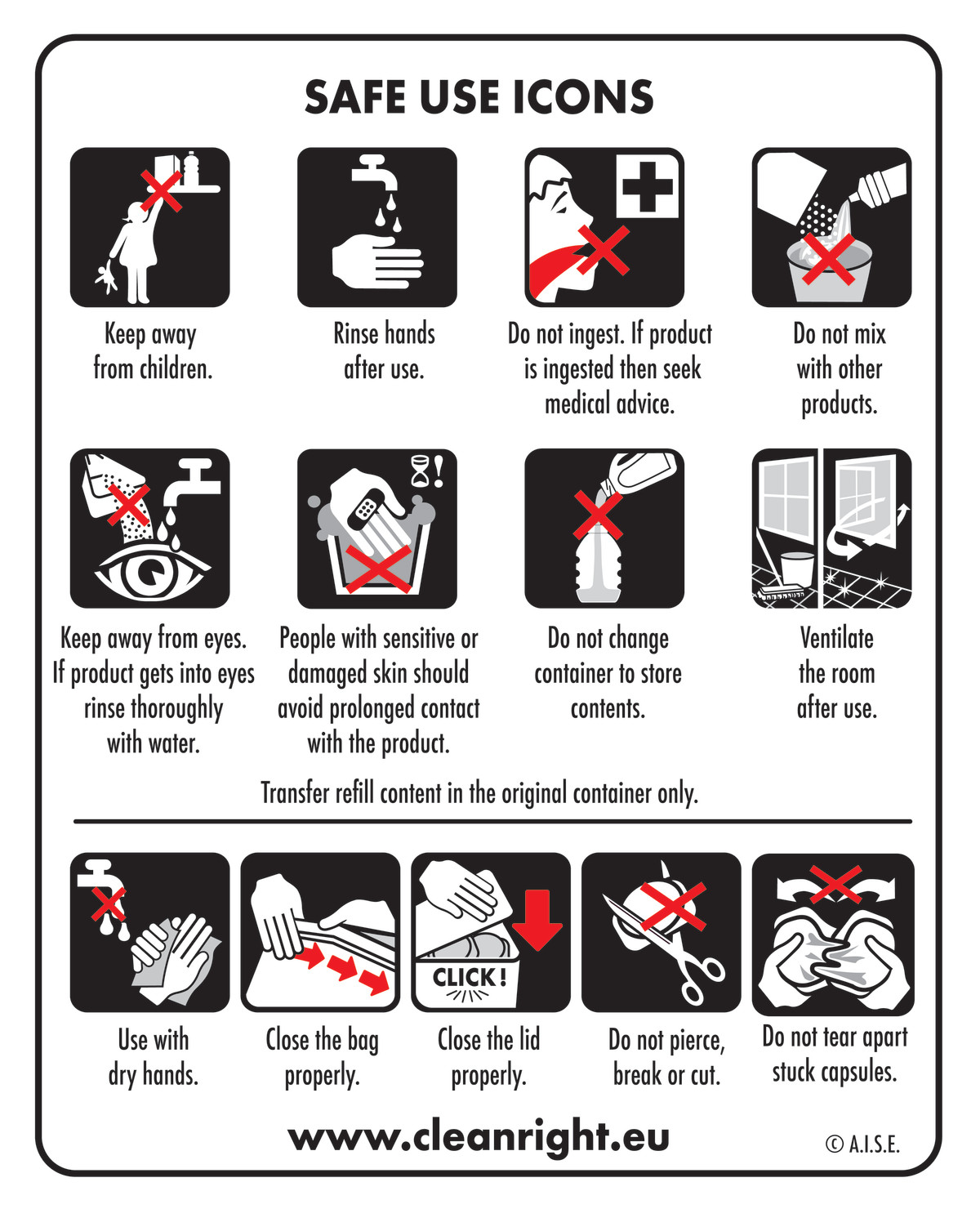 SAFE USE ICONS

Keep away from children.

Rinse hands after use.

Do not ingest. If product is ingested then seek medical advice.

Do not mix with other products.

Keep away from eyes. If product gets into eyes rinse thoroughly with water.

People with sensitive or damaged skin should avoid prolonged contact with the product.

Do not change container to store contents.

Ventilate the room after use.

Transfer refill content in the original container only.

Use with dry hands.

Close the bag properly.

CLICK!

Close the lid properly.

Do not pierce, break or cut.

Do not tear apart stuck capsules.

www.cleanright.eu

© A.I.S.E.